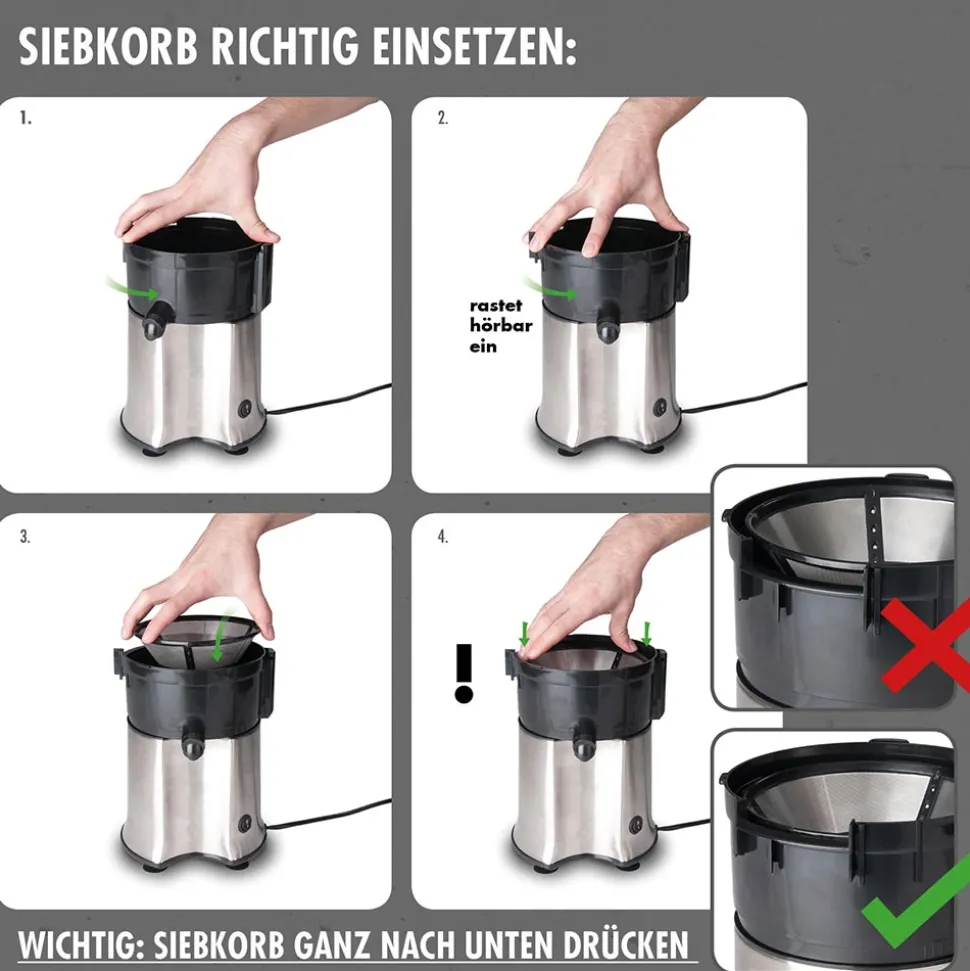 SIEBKORB RICHTIG EINSETZEN:

1.

2.

rastet hörbar ein

3.

4.

!

WICHTIG: SIEBKORB GANZ NACH UNTEN DRÜCKEN